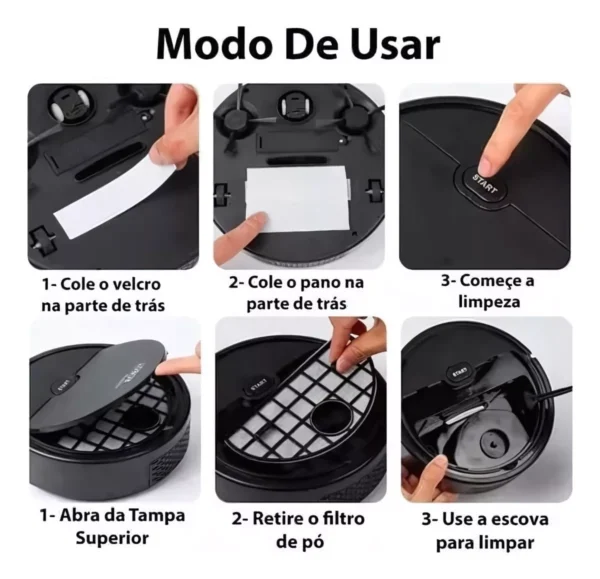 Modo De Usar

START

1- Cole o velcro na parte de trás

2- Cole o pano na parte de trás

3- Começe a limpeza

START

START

START

1- Abra da Tampa Superior

2- Retire o filtro de pó

3- Use a escova para limpar